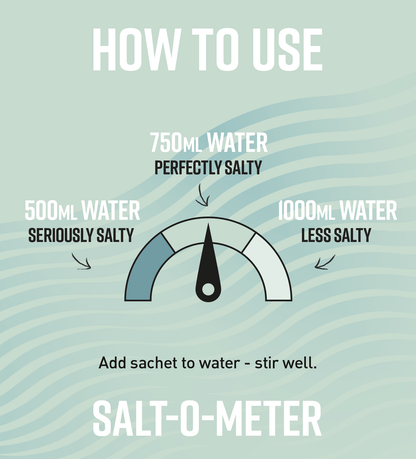 HOW TO USE

750ML WATER
PERFECTLY SALTY

500ML WATER
SERIOUSLY SALTY

1000ML WATER
LESS SALTY

Add sachet to water - stir well.

SALT-O-METER