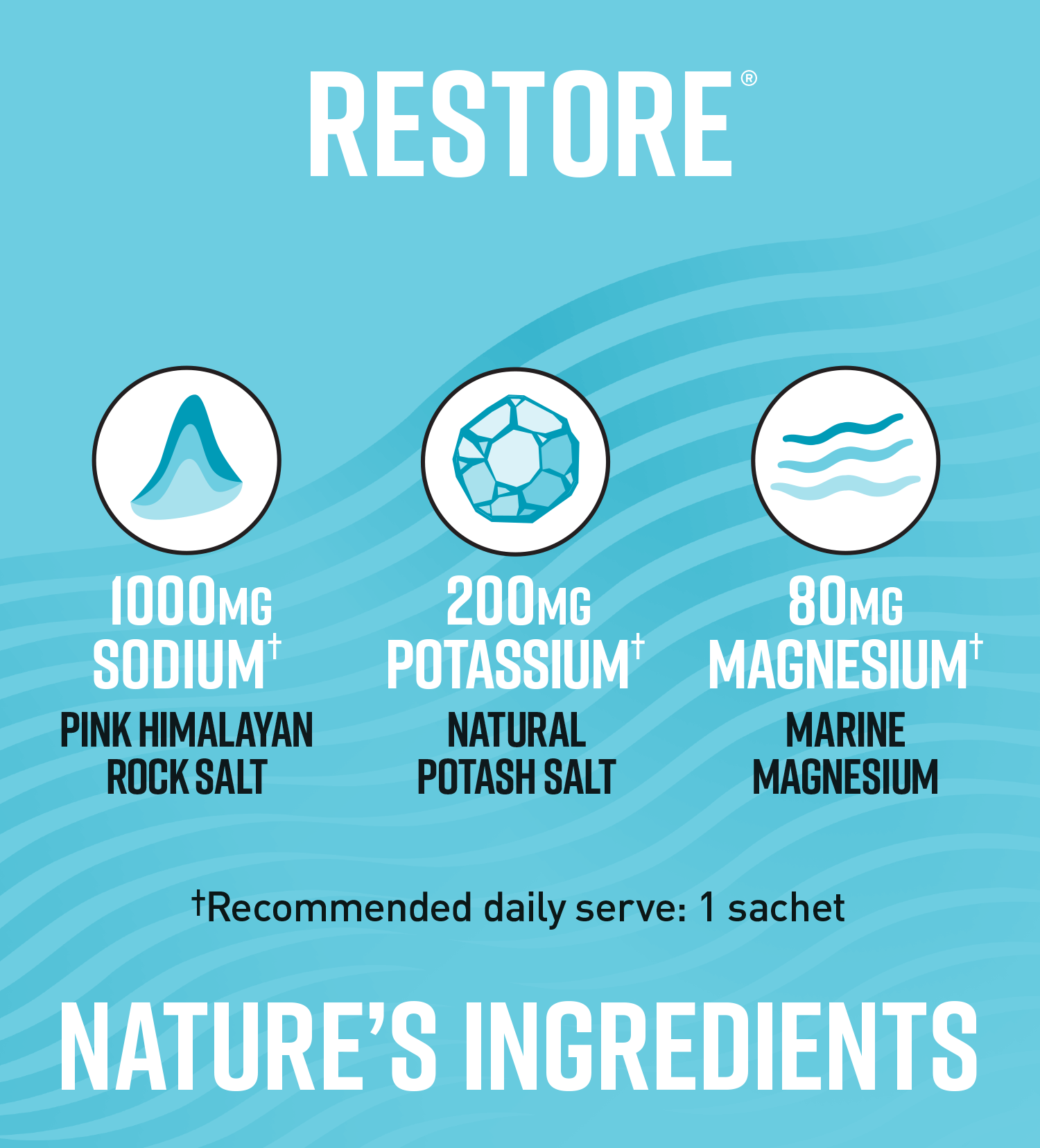 RESTORE®

1000MG SODIUM†
PINK HIMALAYAN ROCK SALT

200MG POTASSIUM†
NATURAL POTASH SALT

80MG MAGNESIUM†
MARINE MAGNESIUM

†Recommended daily serve: 1 sachet

NATURE'S INGREDIENTS