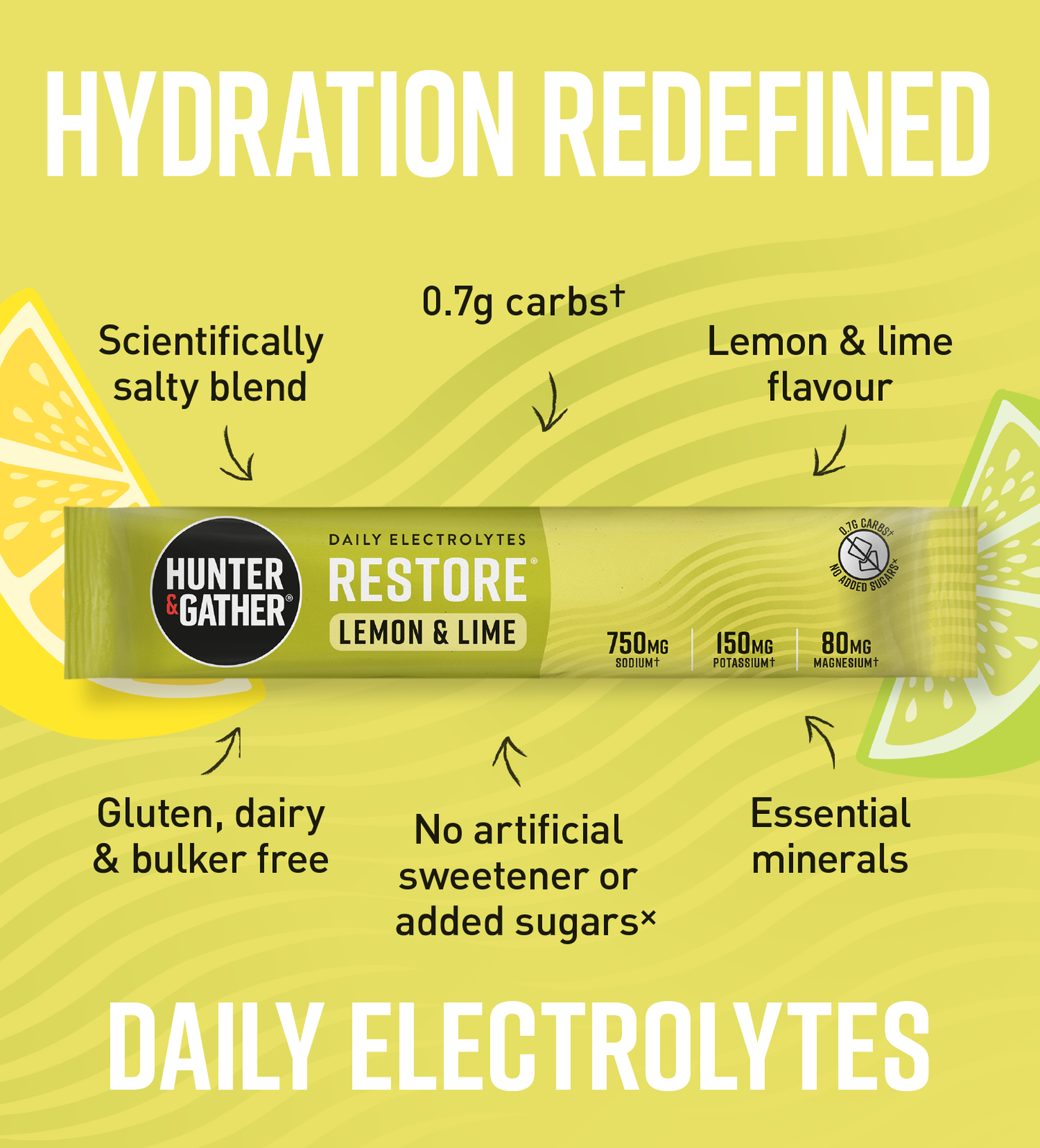 HYDRATION REDEFINED

Scientifically salty blend

0.7g carbs†

Lemon & lime flavour

HUNTER & GATHER®

DAILY ELECTROLYTES

RESTORE®

LEMON & LIME

0.7G CARBS† NO ADDED SUGARS×

750MG SODIUM†

150MG POTASSIUM†

80MG MAGNESIUM†

Gluten, dairy & bulker free

No artificial sweetener or added sugars×

Essential minerals

DAILY ELECTROLYTES