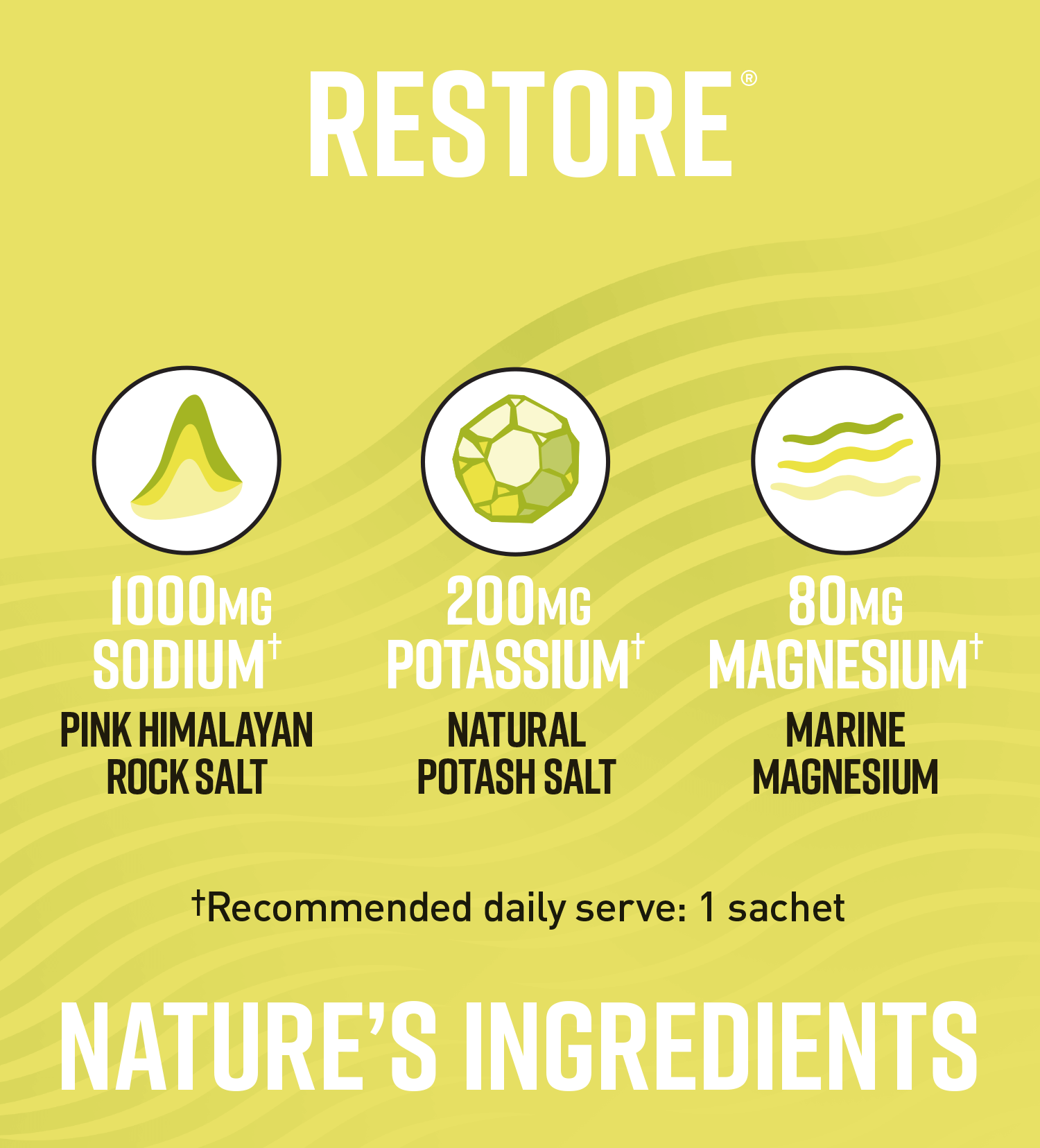 RESTORE®

1000MG SODIUM†
PINK HIMALAYAN ROCK SALT

200MG POTASSIUM†
NATURAL POTASH SALT

80MG MAGNESIUM†
MARINE MAGNESIUM

†Recommended daily serve: 1 sachet

NATURE'S INGREDIENTS