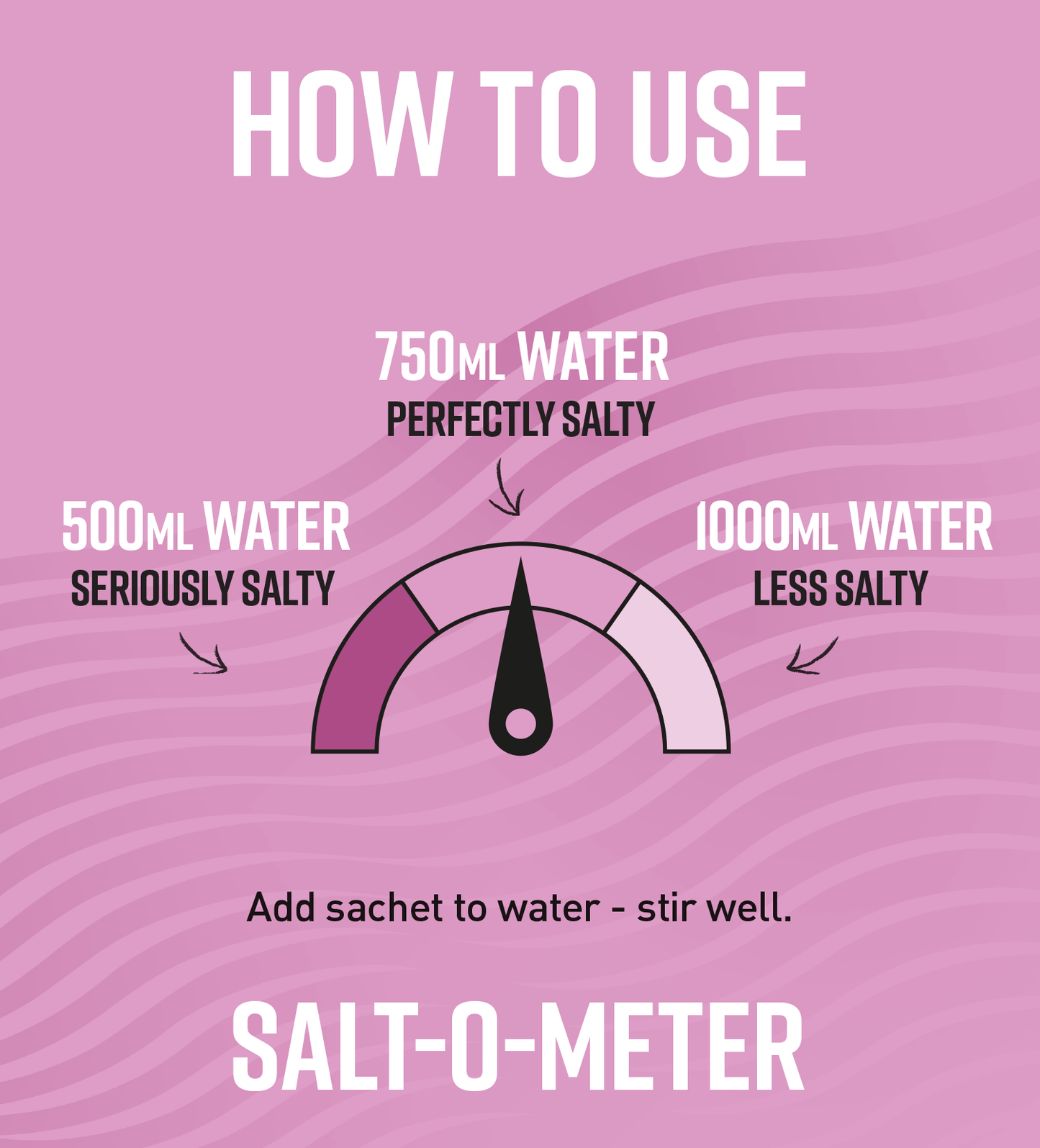 HOW TO USE

750ML WATER
PERFECTLY SALTY

500ML WATER
SERIOUSLY SALTY

1000ML WATER
LESS SALTY

Add sachet to water - stir well.

SALT-O-METER